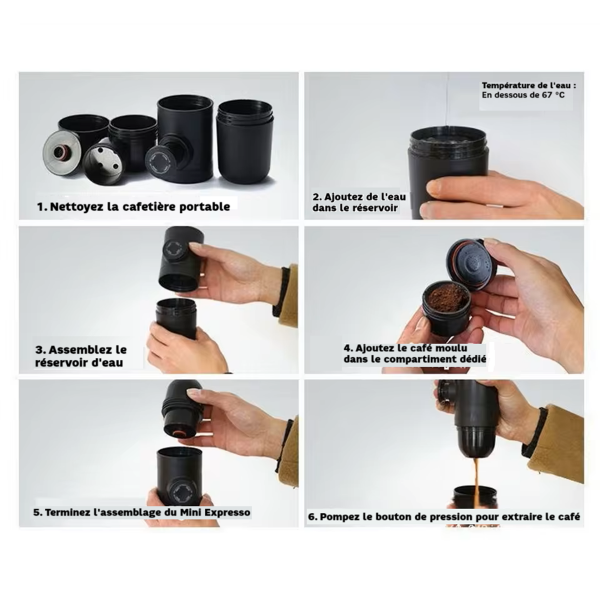 1. Nettoyez la cafetière portable

Température de l'eau :
En dessous de 67 °C

2. Ajoutez de l'eau dans le réservoir

3. Assemblez le réservoir d'eau

4. Ajoutez le café moulu dans le compartiment dédié

5. Terminez l'assemblage du Mini Expresso

6. Pompez le bouton de pression pour extraire le café